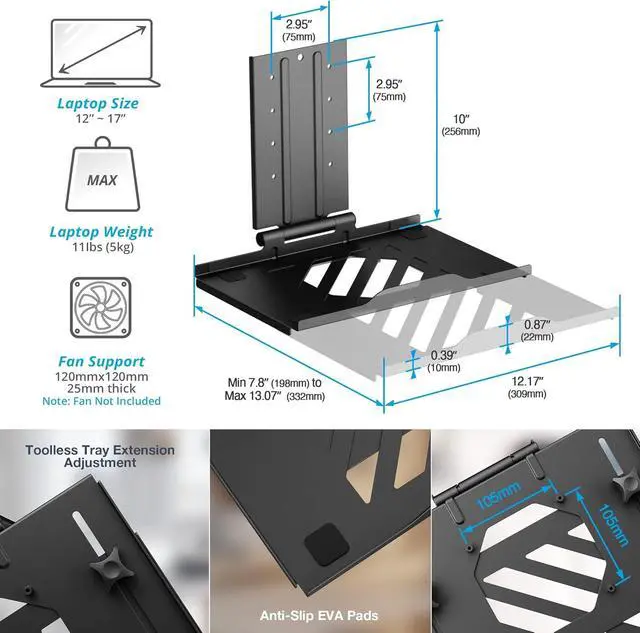 Laptop Size
12" ~ 17"

MAX

Laptop Weight
11lbs (5kg)

Fan Support
120mmx120mm
25mm thick
Note: Fan Not Included

2.95"
(75mm)

2.95"
(75mm)

10"
(256mm)

0.87"
(22mm)

0.39"
(10mm)

Min 7.8" (198mm) to
Max 13.07" (332mm)

12.17"
(309mm)

Toolless Tray Extension
Adjustment

Anti-Slip EVA Pads

105mm

105mm