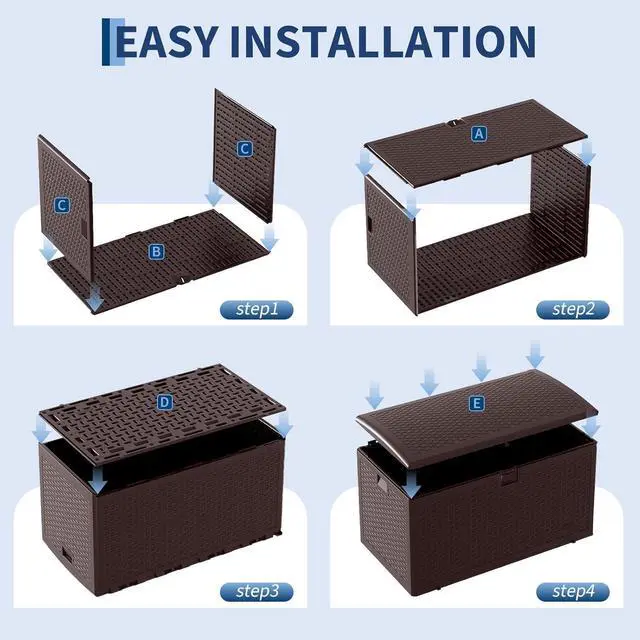 EASY INSTALLATION

C
C
B
step1

A
step2

D
step3

E
step4