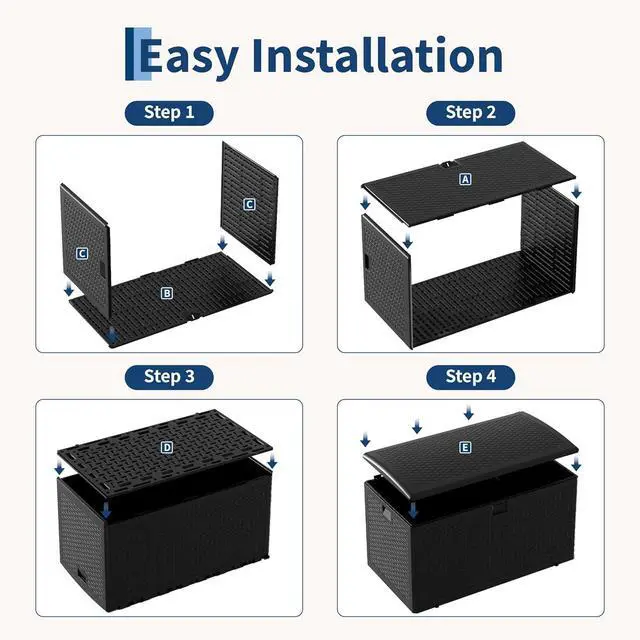 Easy Installation

Step 1

C

C

B

Step 2

A

Step 3

D

Step 4

E