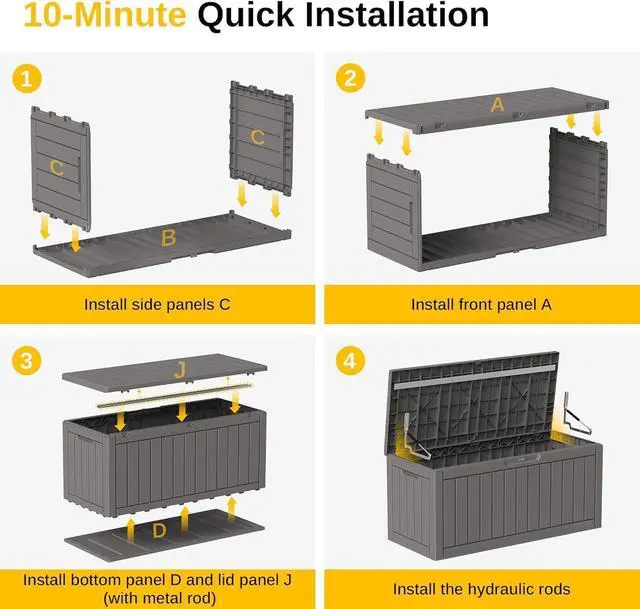 10-Minute Quick Installation

1

C

C

B

Install side panels C

2

A

Install front panel A

3

J

D

Install bottom panel D and lid panel J (with metal rod)

4

Install the hydraulic rods