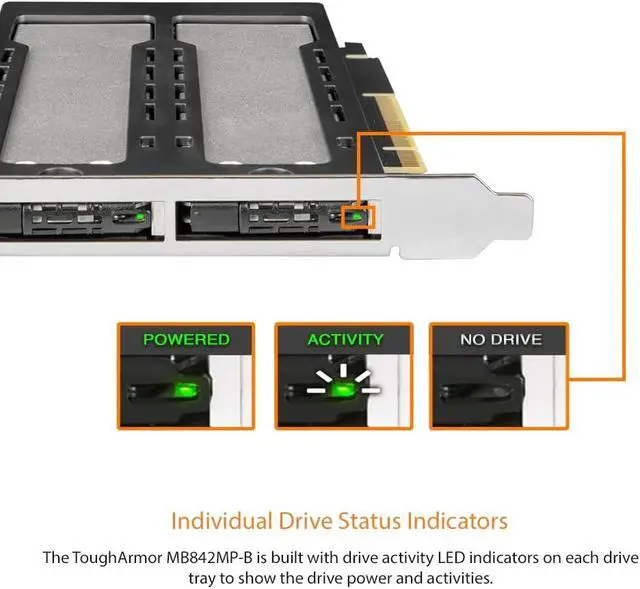 POWERED

ACTIVITY

NO DRIVE

Individual Drive Status Indicators

The ToughArmor MB842MP-B is built with drive activity LED indicators on each drive tray to show the drive power and activities.