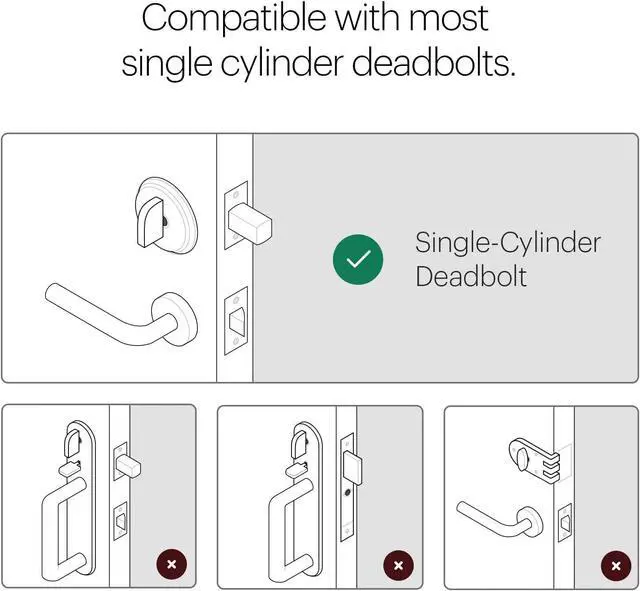 Compatible with most single cylinder deadbolts.

Single-Cylinder Deadbolt