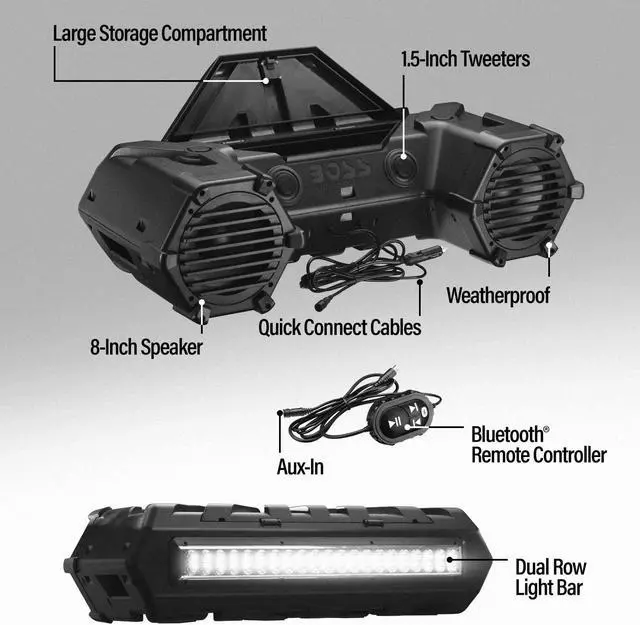 Large Storage Compartment

1.5-Inch Tweeters

BOSS

Weatherproof

Quick Connect Cables

8-Inch Speaker

Bluetooth®
Remote Controller

Aux-In

Dual Row
Light Bar