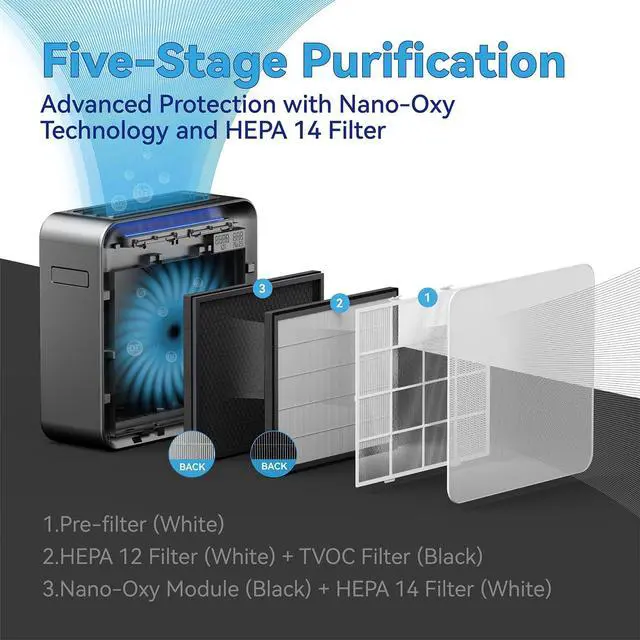 Five-Stage Purification
Advanced Protection with Nano-Oxy Technology and HEPA 14 Filter

3
2
1
BACK
BACK

1.Pre-filter (White)
2.HEPA 12 Filter (White) + TVOC Filter (Black)
3.Nano-Oxy Module (Black) + HEPA 14 Filter (White)