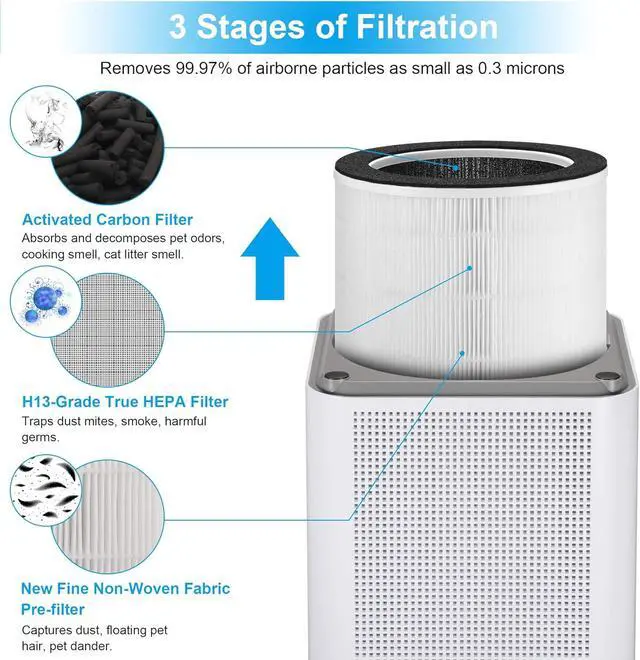 3 Stages of Filtration

Removes 99.97% of airborne particles as small as 0.3 microns

Activated Carbon Filter
Absorbs and decomposes pet odors, cooking smell, cat litter smell.

H13-Grade True HEPA Filter
Traps dust mites, smoke, harmful germs.

New Fine Non-Woven Fabric Pre-filter
Captures dust, floating pet hair, pet dander.