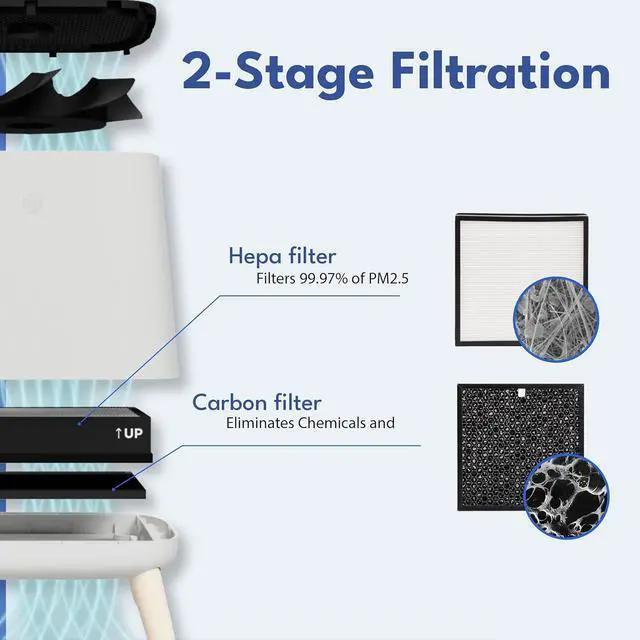 2-Stage Filtration

Hepa filter
Filters 99.97% of PM2.5

Carbon filter
Eliminates Chemicals and

↑UP