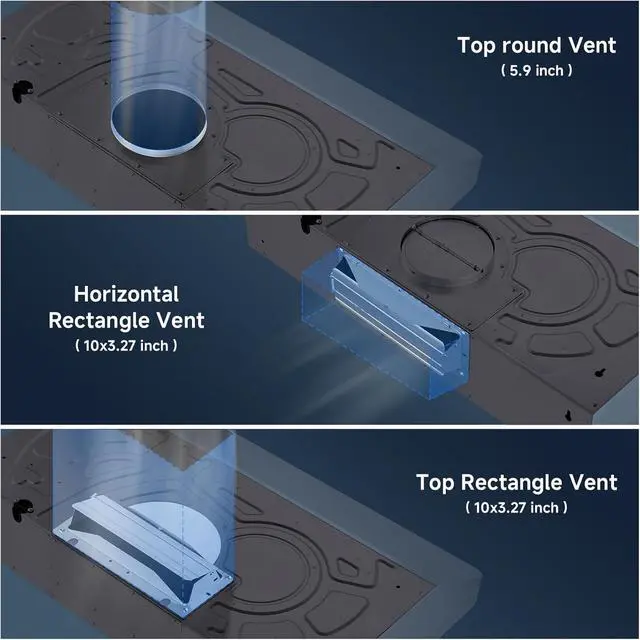 Top round Vent
( 5.9 inch )

Horizontal Rectangle Vent
( 10x3.27 inch )

Top Rectangle Vent
( 10x3.27 inch )