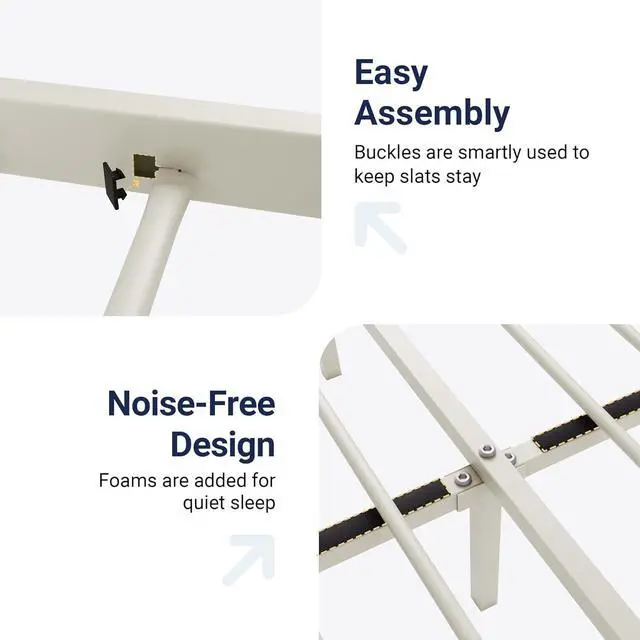 Easy Assembly
Buckles are smartly used to keep slats stay

Noise-Free Design
Foams are added for quiet sleep