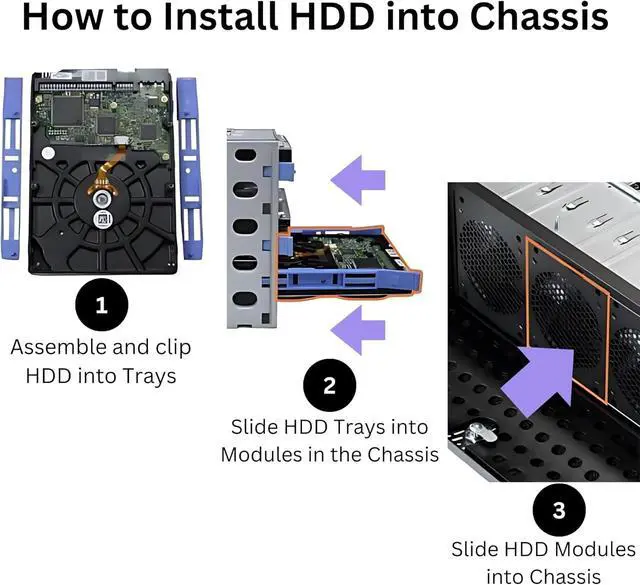 How to Install HDD into Chassis

1

Assemble and clip HDD into Trays

2

Slide HDD Trays into Modules in the Chassis

3

Slide HDD Modules into Chassis