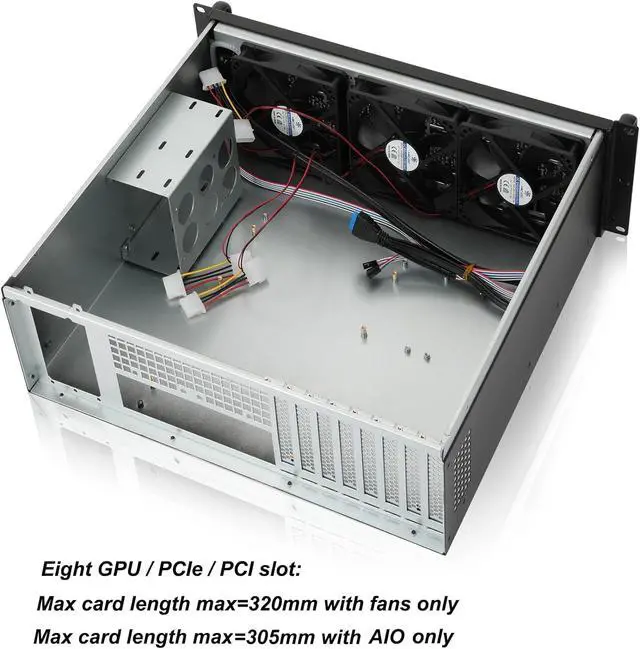 Eight GPU / PCIe / PCI slot:
Max card length max=320mm with fans only
Max card length max=305mm with AIO only