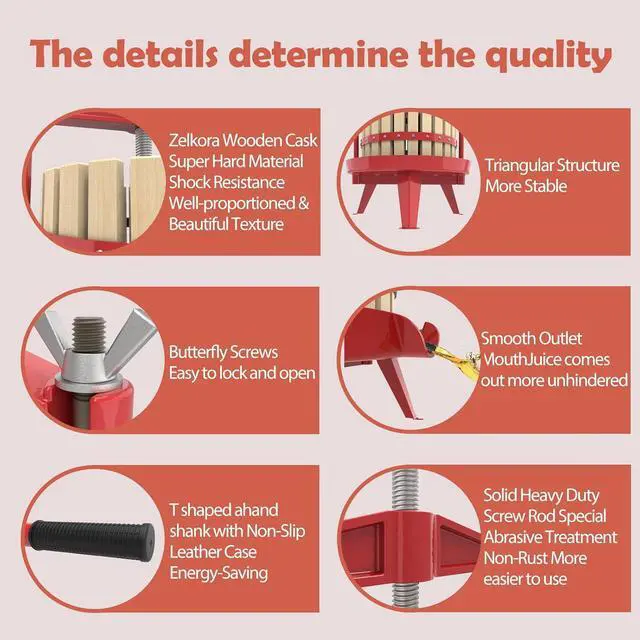 The details determine the quality

Zelkora Wooden Cask
Super Hard Material
Shock Resistance
Well-proportioned &
Beautiful Texture

Triangular Structure
More Stable

Butterfly Screws
Easy to lock and open

Smooth Outlet
MouthJuice comes
out more unhindered

T shaped ahand
shank with Non-Slip
Leather Case
Energy-Saving

Solid Heavy Duty
Screw Rod Special
Abrasive Treatment
Non-Rust More
easier to use