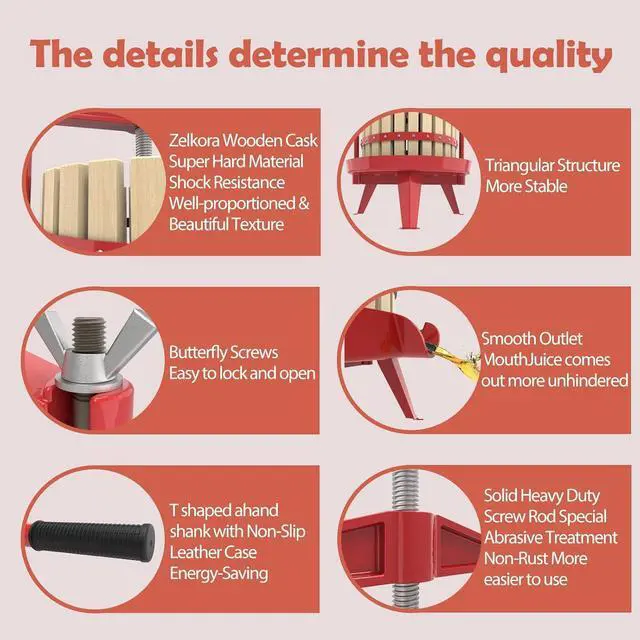 The details determine the quality

Zelkora Wooden Cask
Super Hard Material
Shock Resistance
Well-proportioned & Beautiful Texture

Triangular Structure
More Stable

Butterfly Screws
Easy to lock and open

Smooth Outlet
MouthJuice comes out more unhindered

T shaped ahand shank with Non-Slip Leather Case
Energy-Saving

Solid Heavy Duty
Screw Rod Special
Abrasive Treatment
Non-Rust More easier to use