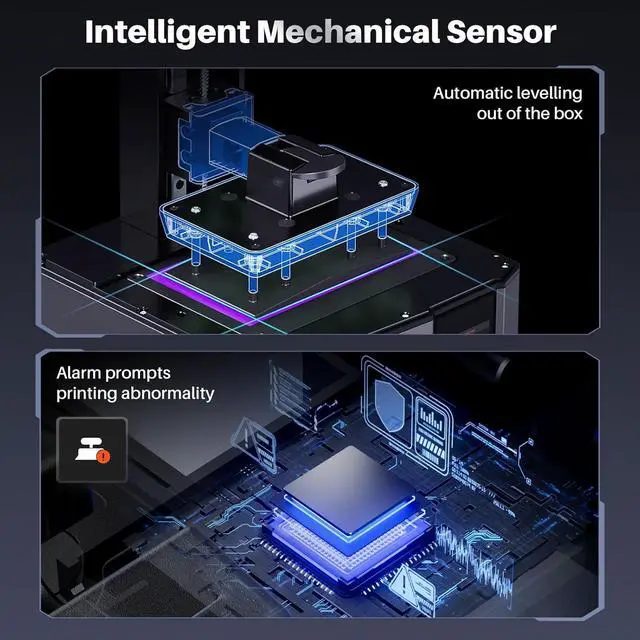 Intelligent Mechanical Sensor

Automatic levelling out of the box

Alarm prompts printing abnormality