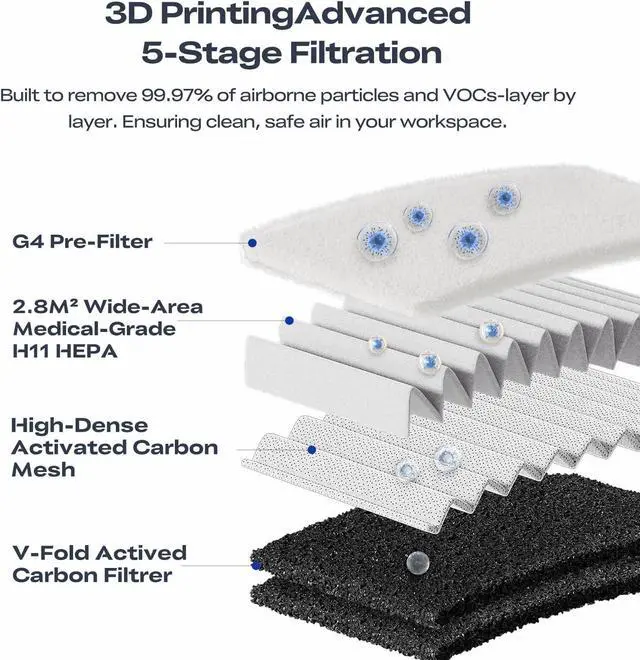 3D PrintingAdvanced 5-Stage Filtration

Built to remove 99.97% of airborne particles and VOCs-layer by layer. Ensuring clean, safe air in your workspace.

G4 Pre-Filter

2.8M² Wide-Area Medical-Grade H11 HEPA

High-Dense Activated Carbon Mesh

V-Fold Actived Carbon Filtrer