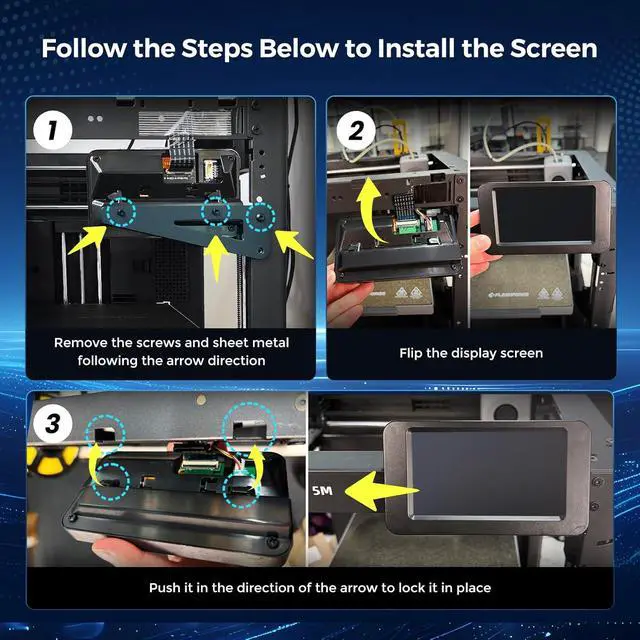 Follow the Steps Below to Install the Screen

1

Remove the screws and sheet metal following the arrow direction

2

FLASHFORGE

Flip the display screen

3

5M

Push it in the direction of the arrow to lock it in place