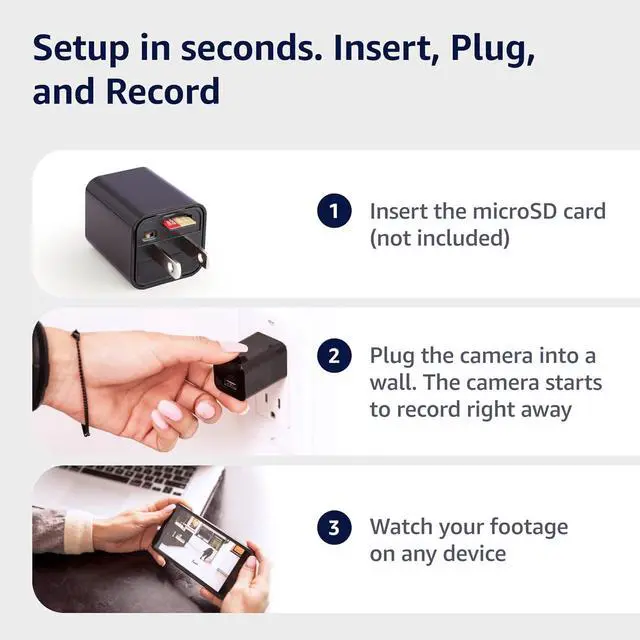 Setup in seconds. Insert, Plug, and Record

1 Insert the microSD card (not included)

2 Plug the camera into a wall. The camera starts to record right away

3 Watch your footage on any device