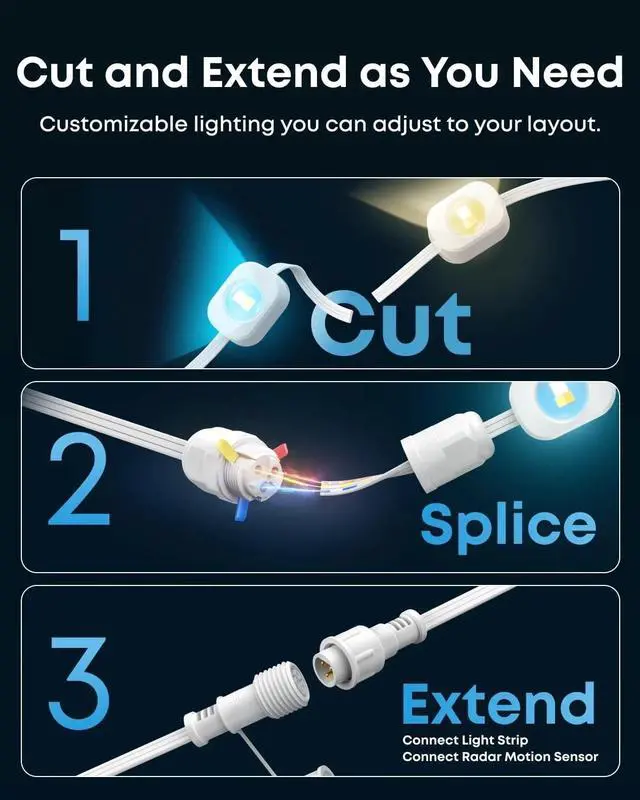 Cut and Extend as You Need

Customizable lighting you can adjust to your layout.

1

Cut

2

Splice

3

Extend

Connect Light Strip
Connect Radar Motion Sensor