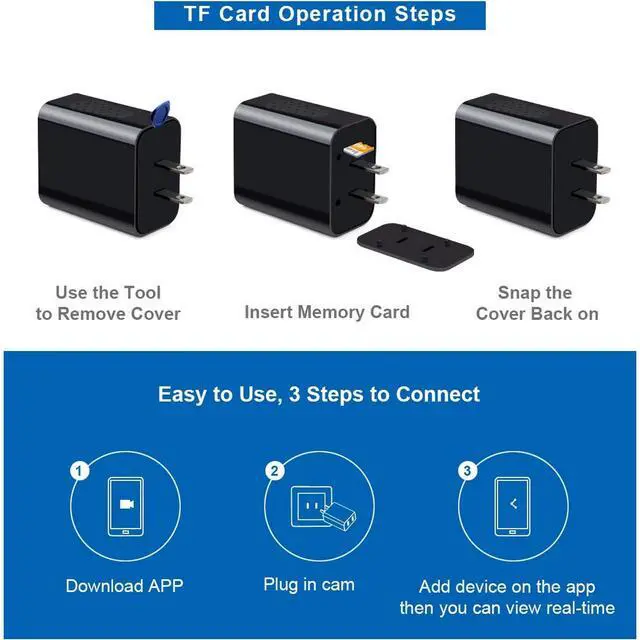 TF Card Operation Steps

Use the Tool to Remove Cover

Insert Memory Card

Snap the Cover Back on

Easy to Use, 3 Steps to Connect

1

Download APP

2

Plug in cam

3

Add device on the app then you can view real-time