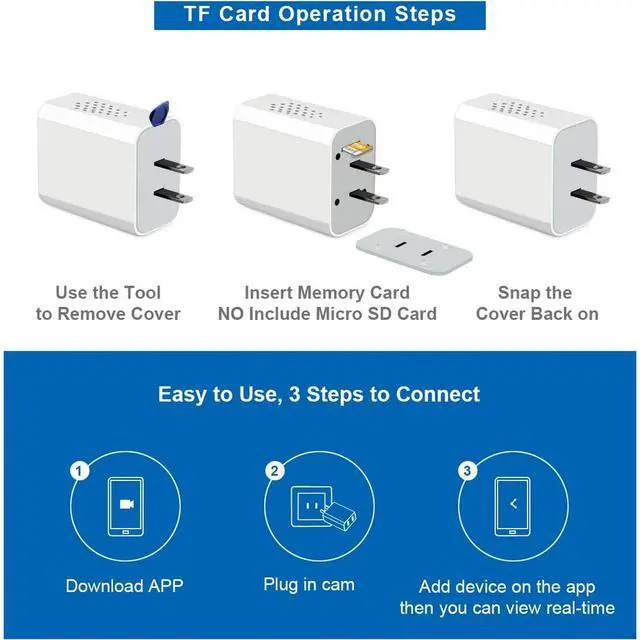 TF Card Operation Steps

Use the Tool to Remove Cover

Insert Memory Card NO Include Micro SD Card

Snap the Cover Back on

Easy to Use, 3 Steps to Connect

1

Download APP

2

Plug in cam

3

Add device on the app then you can view real-time