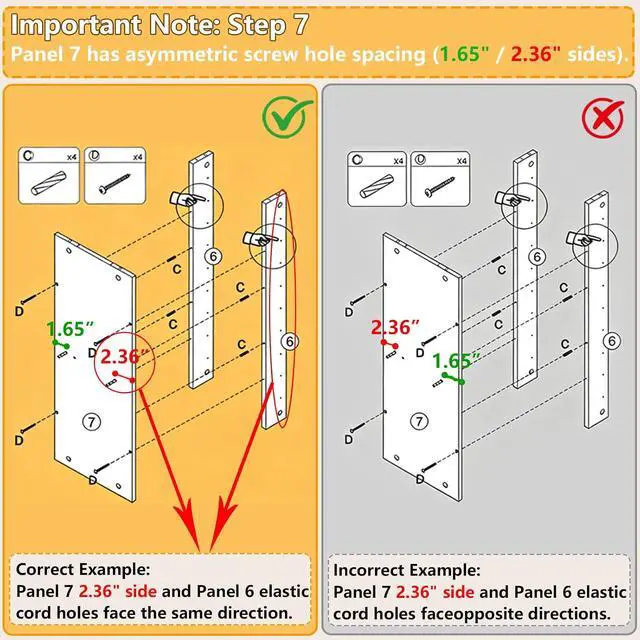 Important Note: Step 7
Panel 7 has asymmetric screw hole spacing (1.65" / 2.36" sides).

C x4 D x4

6
C
C
C
C
6
D
1.65"
D
2.36"
7
D
D

Correct Example:
Panel 7 2.36" side and Panel 6 elastic cord holes face the same direction.

C x4 D x4

6
C
C
C
C
6
D
2.36"
D
1.65"
7
D
D

Incorrect Example:
Panel 7 2.36" side and Panel 6 elastic cord holes faceopposite directions.