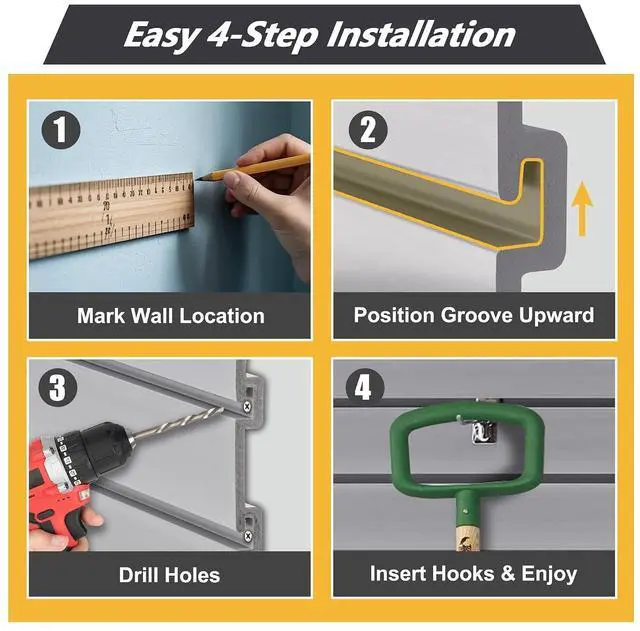 Easy 4-Step Installation

1

Mark Wall Location

2

Position Groove Upward

3

Drill Holes

4

Insert Hooks & Enjoy