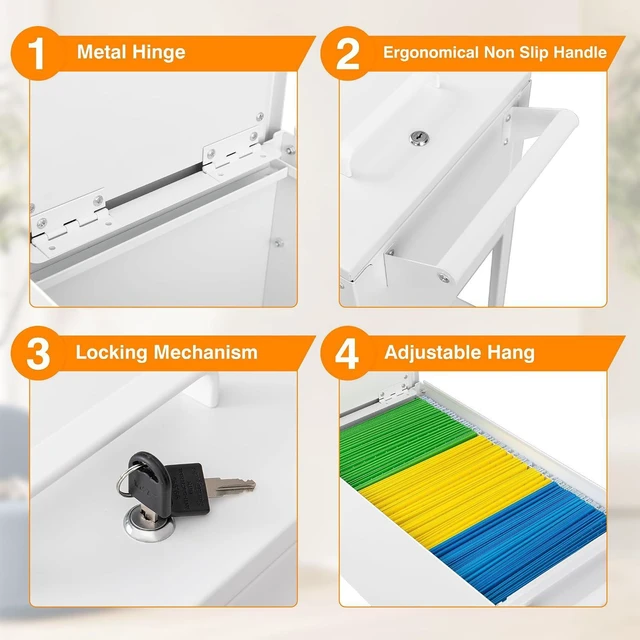 1 Metal Hinge

2 Ergonomical Non Slip Handle

3 Locking Mechanism

4 Adjustable Hang