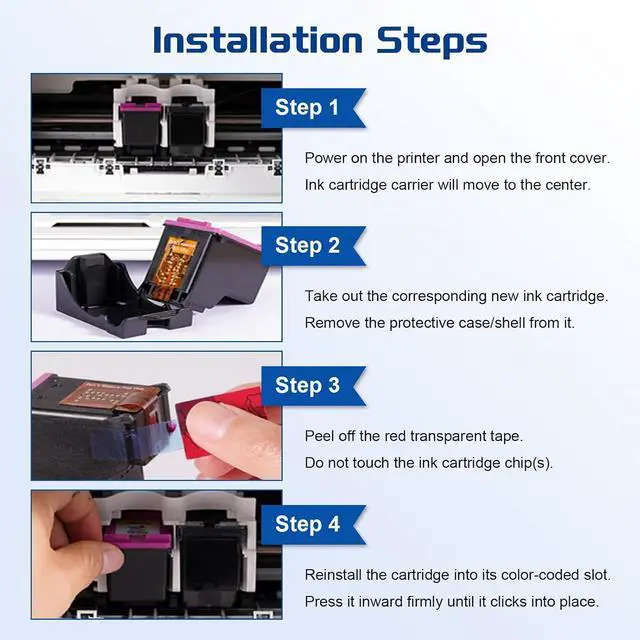 Installation Steps

Step 1

Power on the printer and open the front cover.
Ink cartridge carrier will move to the center.

Step 2

Take out the corresponding new ink cartridge.
Remove the protective case/shell from it.

Step 3

Peel off the red transparent tape.
Do not touch the ink cartridge chip(s).

Step 4

Reinstall the cartridge into its color-coded slot.
Press it inward firmly until it clicks into place.