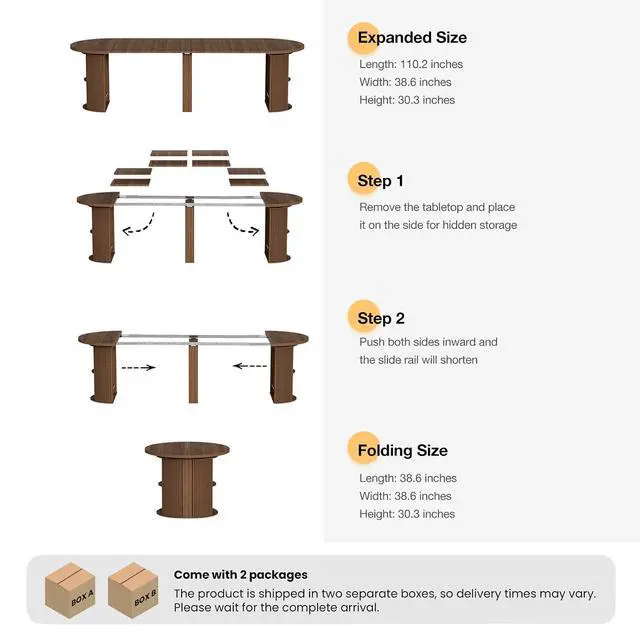 Expanded Size
Length: 110.2 inches
Width: 38.6 inches
Height: 30.3 inches

Step 1
Remove the tabletop and place it on the side for hidden storage

Step 2
Push both sides inward and the slide rail will shorten

Folding Size
Length: 38.6 inches
Width: 38.6 inches
Height: 30.3 inches

BOX A
BOX B

Come with 2 packages
The product is shipped in two separate boxes, so delivery times may vary. Please wait for the complete arrival.