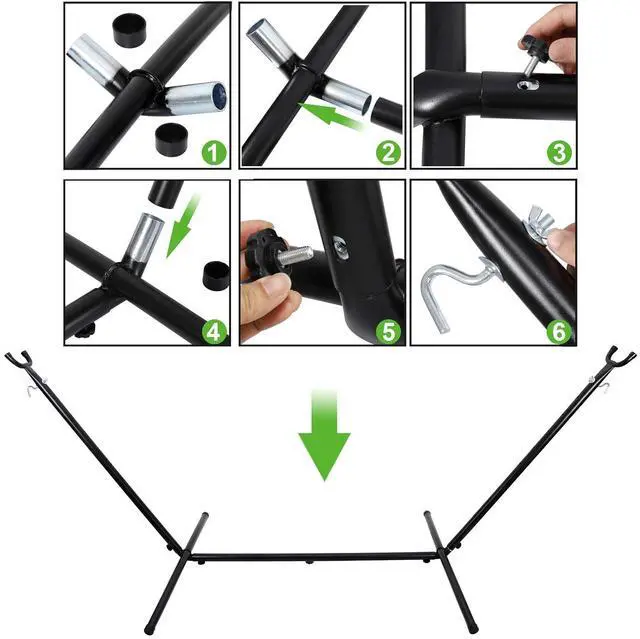 1
2
3
4
5
6