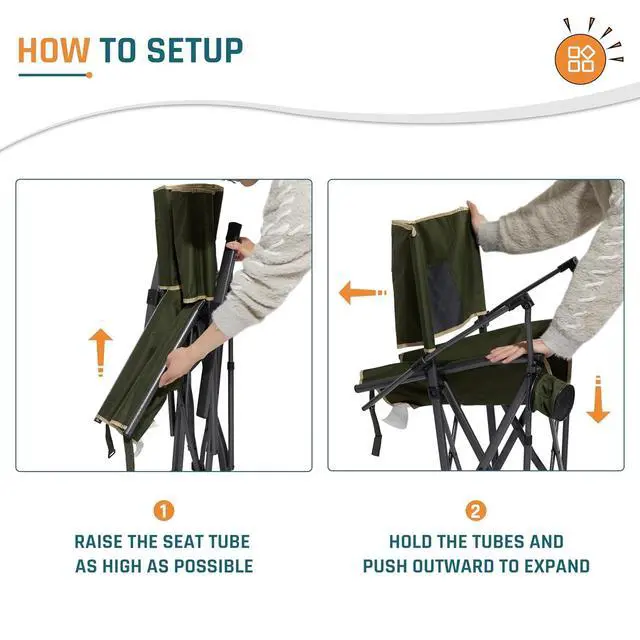 HOW TO SETUP

1

RAISE THE SEAT TUBE AS HIGH AS POSSIBLE

2

HOLD THE TUBES AND PUSH OUTWARD TO EXPAND