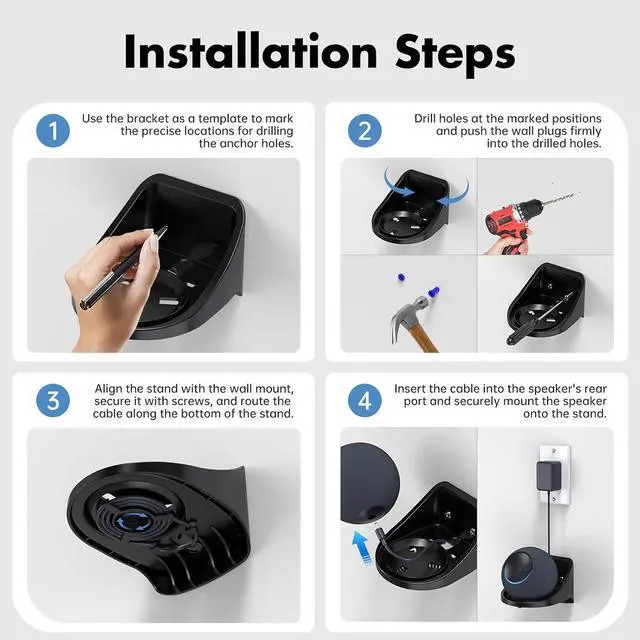 Installation Steps

1

Use the bracket as a template to mark the precise locations for drilling the anchor holes.

2

Drill holes at the marked positions and push the wall plugs firmly into the drilled holes.

3

Align the stand with the wall mount, secure it with screws, and route the cable along the bottom of the stand.

4

Insert the cable into the speaker's rear port and securely mount the speaker onto the stand.