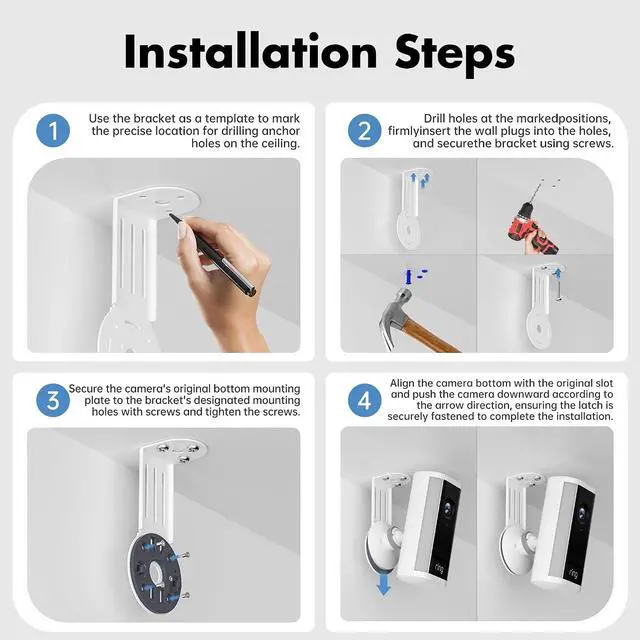 Installation Steps

1
Use the bracket as a template to mark the precise location for drilling anchor holes on the ceiling.

2
Drill holes at the markedpositions, firmlyinsert the wall plugs into the holes, and securethe bracket using screws.

3
Secure the camera's original bottom mounting plate to the bracket's designated mounting holes with screws and tighten the screws.

4
Align the camera bottom with the original slot and push the camera downward according to the arrow direction, ensuring the latch is securely fastened to complete the installation.

ring

ring