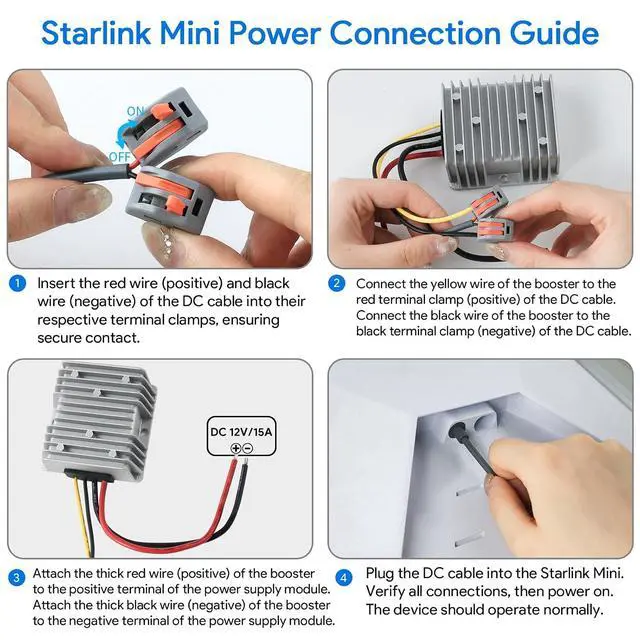 Starlink Mini Power Connection Guide

ON

OFF

1 Insert the red wire (positive) and black wire (negative) of the DC cable into their respective terminal clamps, ensuring secure contact.

2 Connect the yellow wire of the booster to the red terminal clamp (positive) of the DC cable. Connect the black wire of the booster to the black terminal clamp (negative) of the DC cable.

DC 12V/15A

+ −

3 Attach the thick red wire (positive) of the booster to the positive terminal of the power supply module. Attach the thick black wire (negative) of the booster to the negative terminal of the power supply module.

4 Plug the DC cable into the Starlink Mini. Verify all connections, then power on. The device should operate normally.