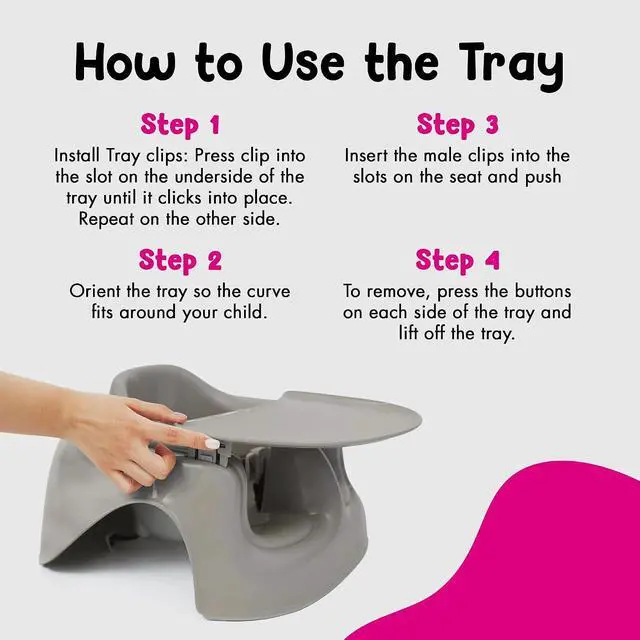 How to Use the Tray

Step 1

Install Tray clips: Press clip into the slot on the underside of the tray until it clicks into place. Repeat on the other side.

Step 2

Orient the tray so the curve fits around your child.

Step 3

Insert the male clips into the slots on the seat and push

Step 4

To remove, press the buttons on each side of the tray and lift off the tray.