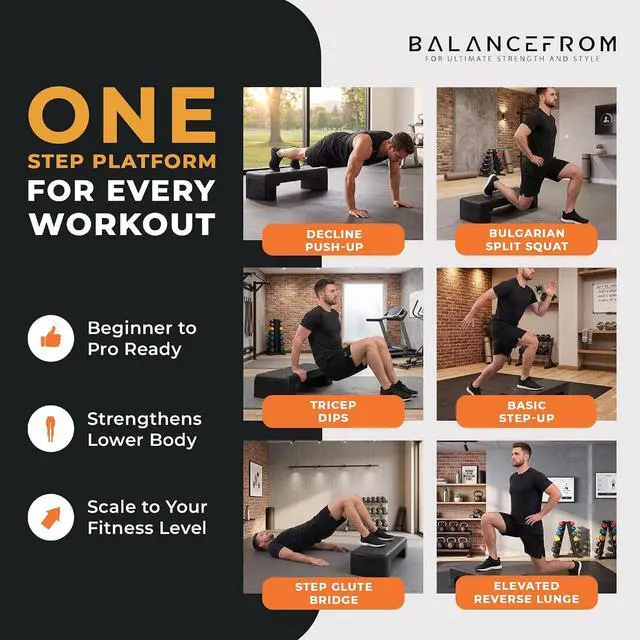 BALANCEFROM
FOR ULTIMATE STRENGTH AND STYLE

ONE
STEP PLATFORM
FOR EVERY
WORKOUT

Beginner to Pro Ready

Strengthens Lower Body

Scale to Your Fitness Level

DECLINE PUSH-UP

BULGARIAN SPLIT SQUAT

TRICEP DIPS

BASIC STEP-UP

STEP GLUTE BRIDGE

ELEVATED REVERSE LUNGE