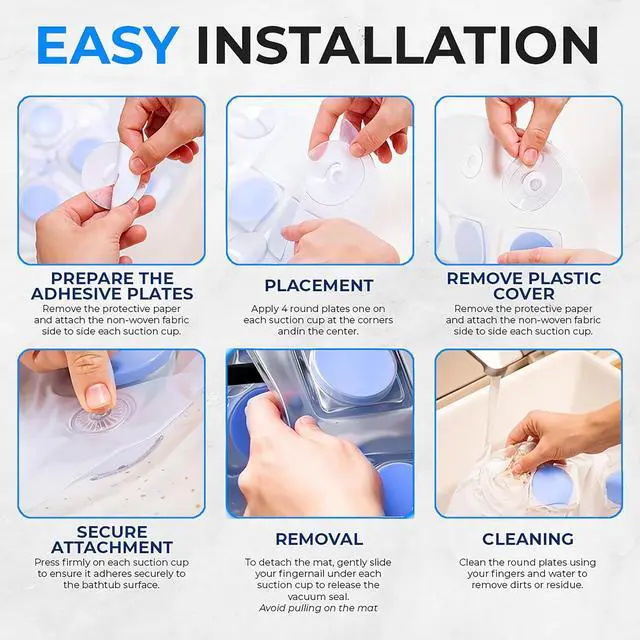 EASY INSTALLATION

PREPARE THE ADHESIVE PLATES
Remove the protective paper and attach the non-woven fabric side to side each suction cup.

PLACEMENT
Apply 4 round plates one on each suction cup at the corners andin the center.

REMOVE PLASTIC COVER
Remove the protective paper and attach the non-woven fabric side to side each suction cup.

SECURE ATTACHMENT
Press firmly on each suction cup to ensure it adheres securely to the bathtub surface.

REMOVAL
To detach the mat, gently slide your fingernail under each suction cup to release the vacuum seal.
Avoid pulling on the mat

CLEANING
Clean the round plates using your fingers and water to remove dirts or residue.