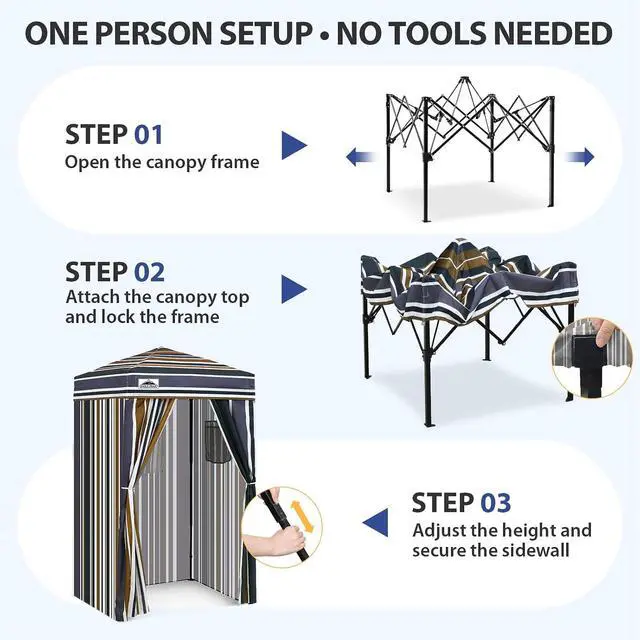 ONE PERSON SETUP • NO TOOLS NEEDED

STEP 01
Open the canopy frame

STEP 02
Attach the canopy top and lock the frame

STEP 03
Adjust the height and secure the sidewall