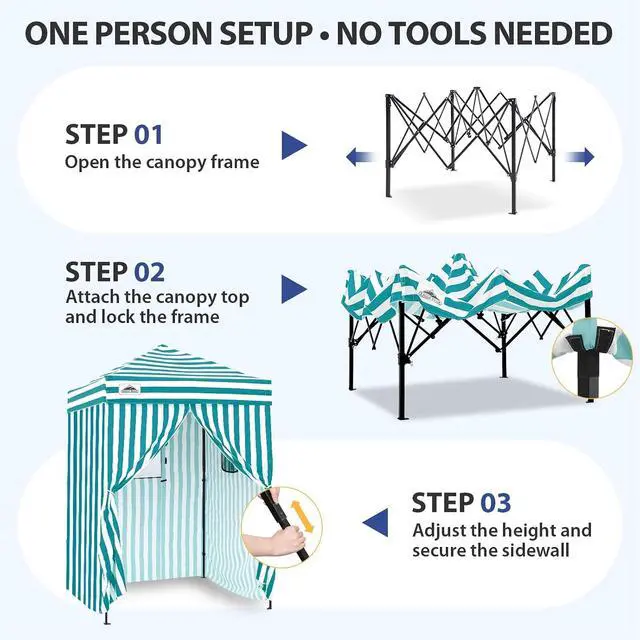 ONE PERSON SETUP • NO TOOLS NEEDED

STEP 01
Open the canopy frame

STEP 02
Attach the canopy top and lock the frame

STEP 03
Adjust the height and secure the sidewall