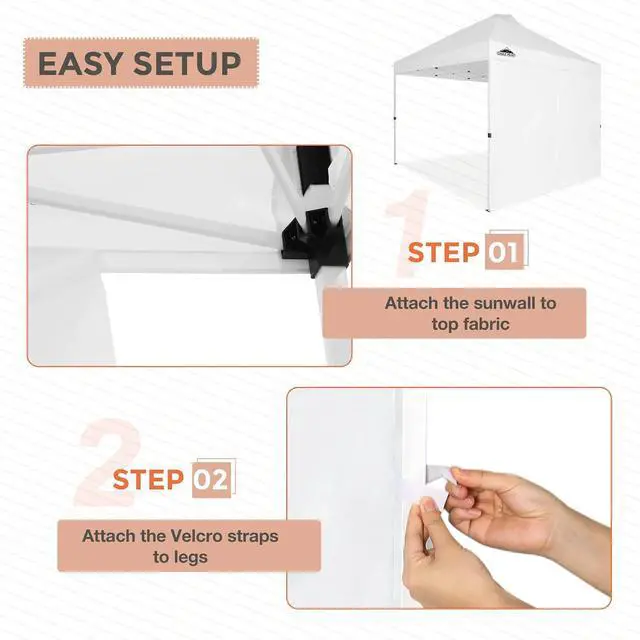 EASY SETUP

1

STEP 01

Attach the sunwall to top fabric

2

STEP 02

Attach the Velcro straps to legs