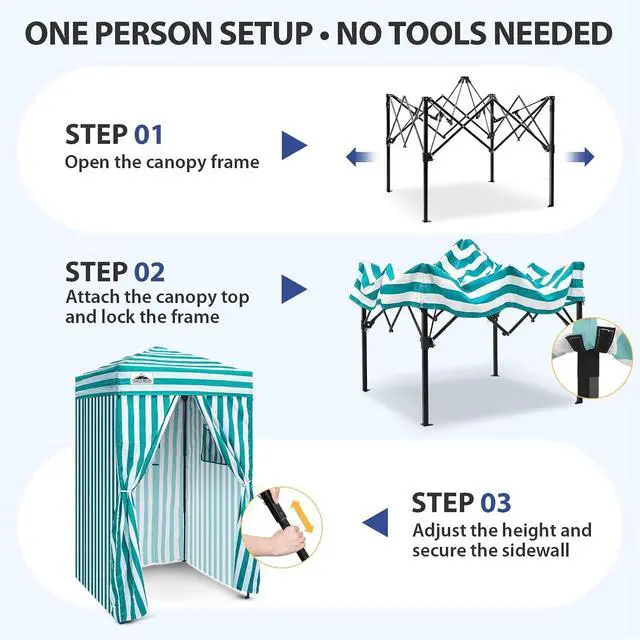 ONE PERSON SETUP • NO TOOLS NEEDED

STEP 01
Open the canopy frame

STEP 02
Attach the canopy top and lock the frame

STEP 03
Adjust the height and secure the sidewall