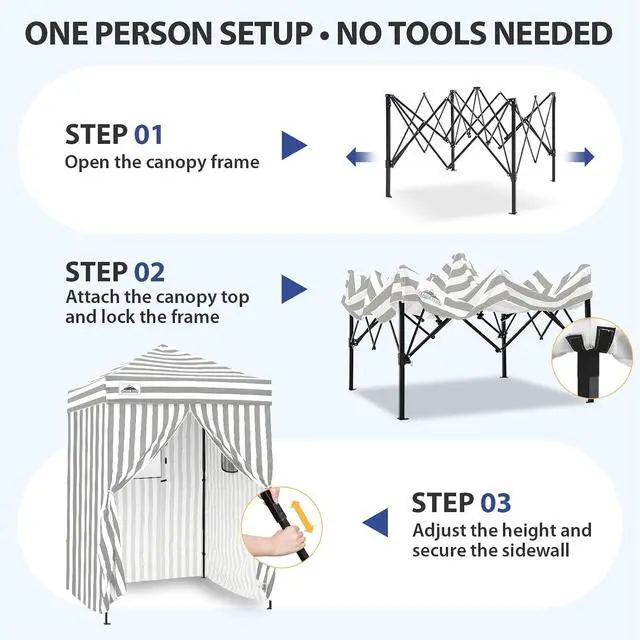 ONE PERSON SETUP • NO TOOLS NEEDED

STEP 01
Open the canopy frame

STEP 02
Attach the canopy top
and lock the frame

STEP 03
Adjust the height and
secure the sidewall