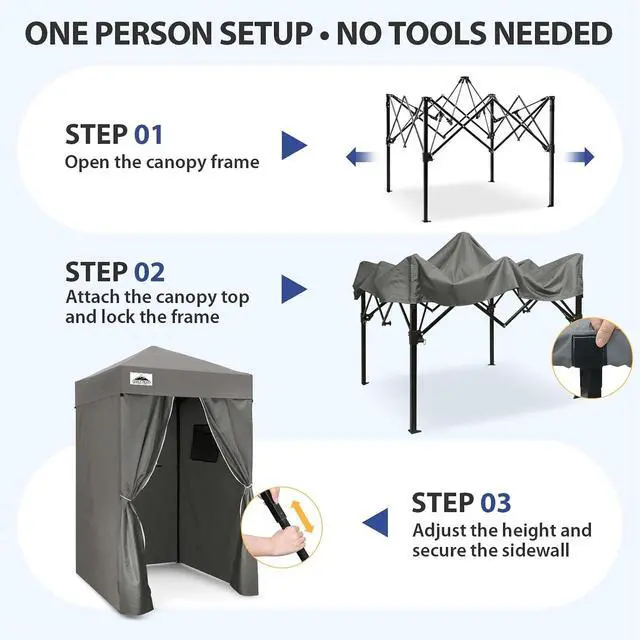 ONE PERSON SETUP • NO TOOLS NEEDED

STEP 01
Open the canopy frame

STEP 02
Attach the canopy top and lock the frame

STEP 03
Adjust the height and secure the sidewall