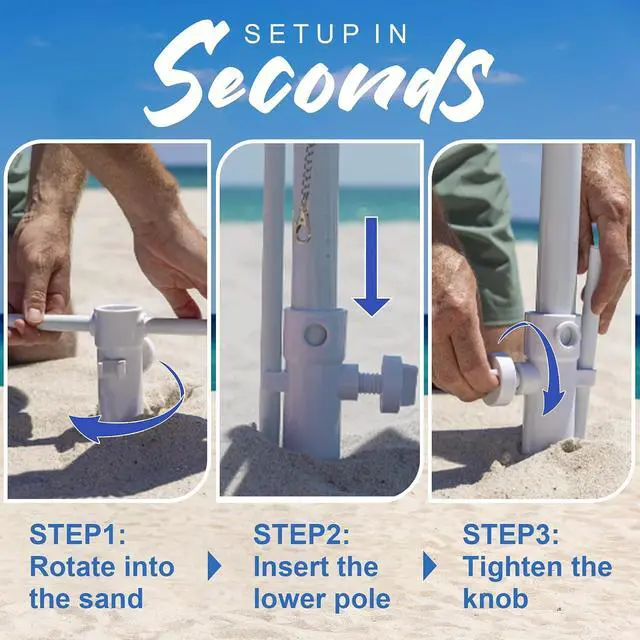 SETUP IN
Seconds

STEP1:
Rotate into the sand

STEP2:
Insert the lower pole

STEP3:
Tighten the knob