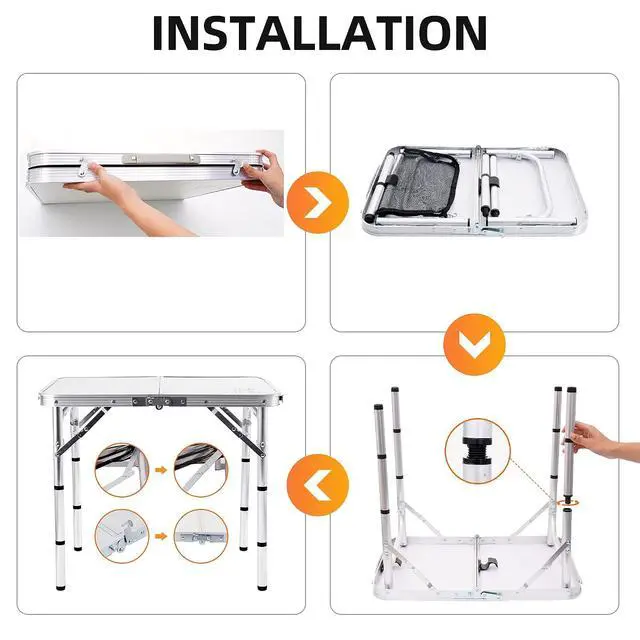 INSTALLATION