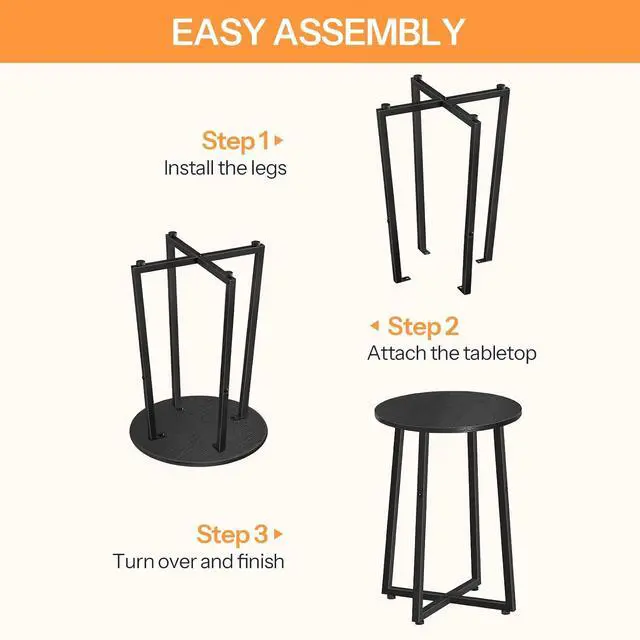 EASY ASSEMBLY

Step 1
Install the legs

Step 2
Attach the tabletop

Step 3
Turn over and finish