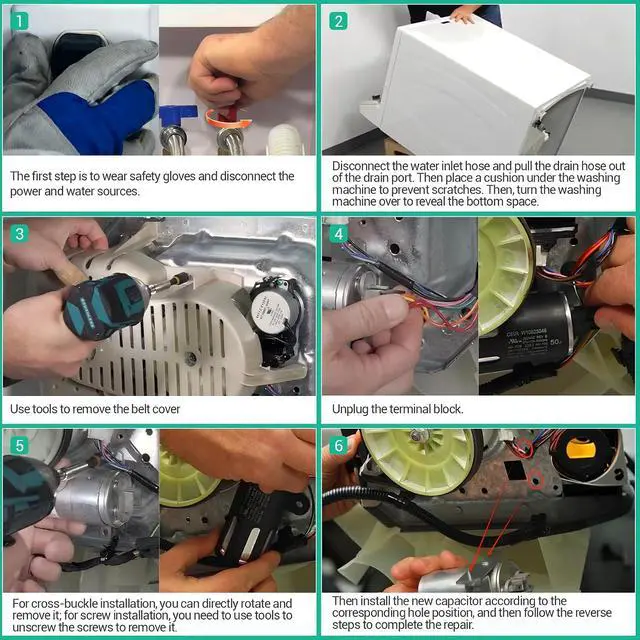 1

The first step is to wear safety gloves and disconnect the power and water sources.

2

Disconnect the water inlet hose and pull the drain hose out of the drain port. Then place a cushion under the washing machine to prevent scratches. Then, turn the washing machine over to reveal the bottom space.

3

Use tools to remove the belt cover

4

Unplug the terminal block.

5

For cross-buckle installation, you can directly rotate and remove it; for screw installation, you need to use tools to unscrew the screws to remove it.

6

Then install the new capacitor according to the corresponding hole position, and then follow the reverse steps to complete the repair.