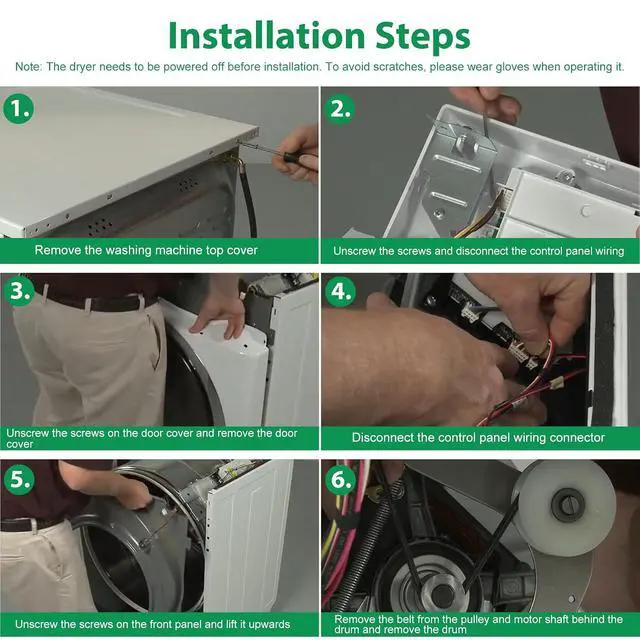 Installation Steps

Note: The dryer needs to be powered off before installation. To avoid scratches, please wear gloves when operating it.

1.

Remove the washing machine top cover

2.

Unscrew the screws and disconnect the control panel wiring

3.

Unscrew the screws on the door cover and remove the door cover

4.

Disconnect the control panel wiring connector

5.

Unscrew the screws on the front panel and lift it upwards

6.

Remove the belt from the pulley and motor shaft behind the drum and remove the drum