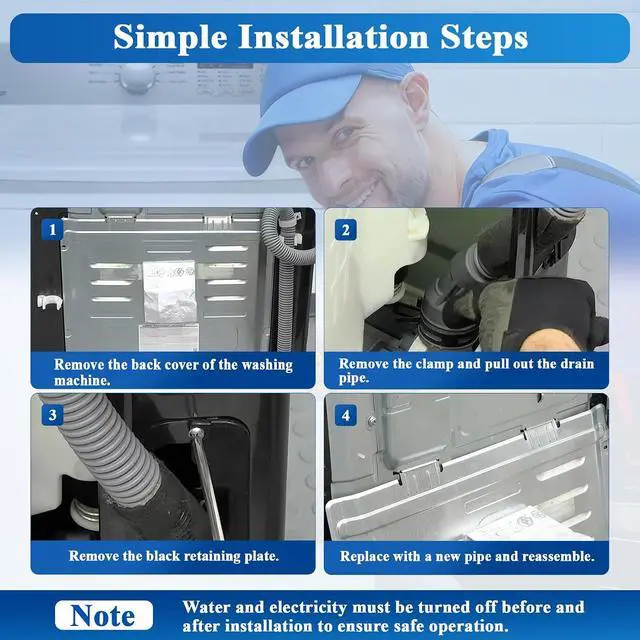 Simple Installation Steps

1

Remove the back cover of the washing machine.

2

Remove the clamp and pull out the drain pipe.

3

Remove the black retaining plate.

4

Replace with a new pipe and reassemble.

Note

Water and electricity must be turned off before and after installation to ensure safe operation.