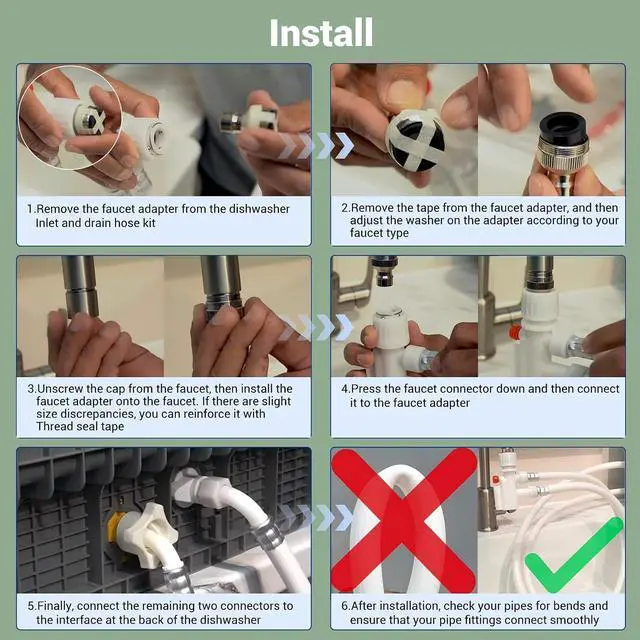 Install

1.Remove the faucet adapter from the dishwasher Inlet and drain hose kit

2.Remove the tape from the faucet adapter, and then adjust the washer on the adapter according to your faucet type

3.Unscrew the cap from the faucet, then install the faucet adapter onto the faucet. If there are slight size discrepancies, you can reinforce it with Thread seal tape

4.Press the faucet connector down and then connect it to the faucet adapter

5.Finally, connect the remaining two connectors to the interface at the back of the dishwasher

6.After installation, check your pipes for bends and ensure that your pipe fittings connect smoothly