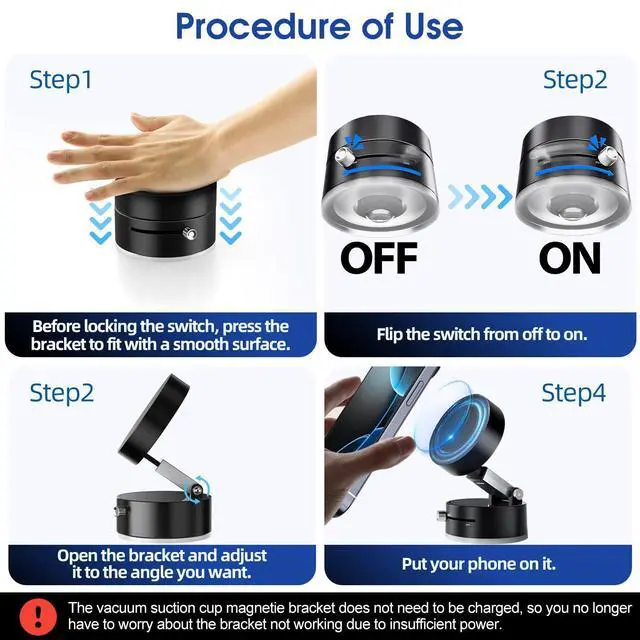 Procedure of Use

Step1

Before locking the switch, press the bracket to fit with a smooth surface.

Step2

OFF

ON

Flip the switch from off to on.

Step2

Open the bracket and adjust it to the angle you want.

Step4

Put your phone on it.

!

The vacuum suction cup magnetie bracket does not need to be charged, so you no longer have to worry about the bracket not working due to insufficient power.